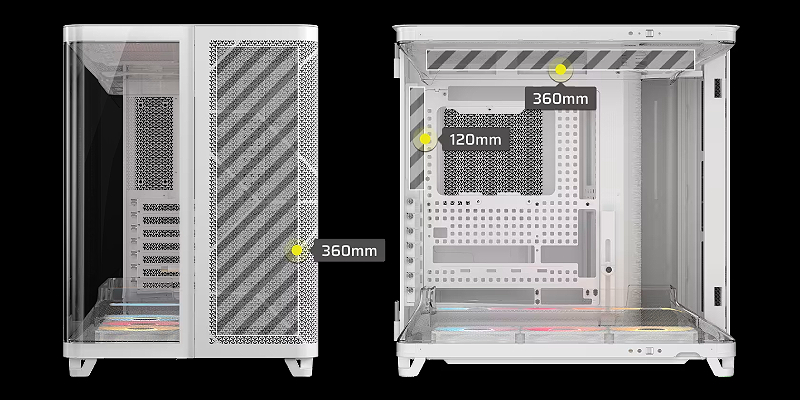 360mm

360mm

120mm