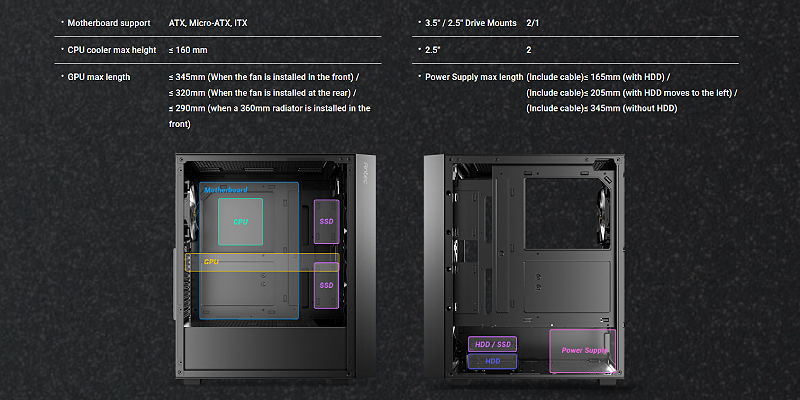 • Motherboard support ATX, Micro-ATX, ITX

• CPU cooler max height ≤ 160 mm

• GPU max length ≤ 345mm (When the fan is installed in the front) / ≤ 320mm (When the fan is installed at the rear) / ≤ 290mm (when a 360mm radiator is installed in the front)

• 3.5" / 2.5" Drive Mounts 2/1

• 2.5" 2

• Power Supply max length (Include cable)≤ 165mm (with HDD) / (Include cable)≤ 205mm (with HDD moves to the left) / (Include cable)≤ 345mm (without HDD)

Antec

Motherboard

CPU

SSD

GPU

SSD

HDD / SSD

HDD

Power Supply