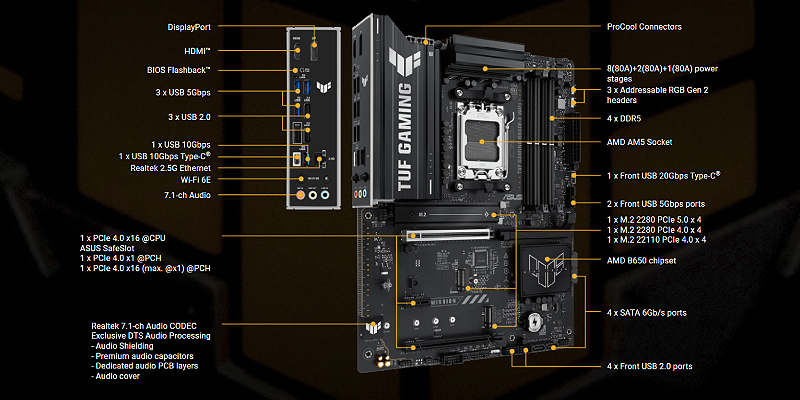 DisplayPort
HDMI™
BIOS Flashback™
3 x USB 5Gbps
3 x USB 2.0
1 x USB 10Gbps
1 x USB 10Gbps Type-C®
Realtek 2.5G Ethernet
Wi-Fi 6E
7.1-ch Audio

1 x PCIe 4.0 x16 @CPU
ASUS SafeSlot
1 x PCIe 4.0 x1 @PCH
1 x PCIe 4.0 x16 (max. @x1) @PCH

Realtek 7.1-ch Audio CODEC
Exclusive DTS Audio Processing
- Audio Shielding
- Premium audio capacitors
- Dedicated audio PCB layers
- Audio cover

TUF GAMING

ProCool Connectors
8(80A)+2(80A)+1(80A) power stages
3 x Addressable RGB Gen 2 headers
4 x DDR5
AMD AM5 Socket
1 x Front USB 20Gbps Type-C®
2 x Front USB 5Gbps ports
1 x M.2 2280 PCIe 5.0 x 4
1 x M.2 2280 PCIe 4.0 x 4
1 x M.2 22110 PCIe 4.0 x 4
AMD B650 chipset
4 x SATA 6Gb/s ports
4 x Front USB 2.0 ports